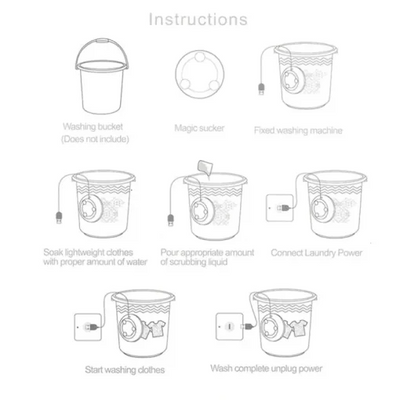 Instructions

Washing bucket
(Does not include)

Magic sucker

Fixed washing machine

Soak lightweight clothes with proper amount of water

Pour appropriate amount of scrubbing liquid

Connect Laundry Power

Start washing clothes

Wash complete unplug power